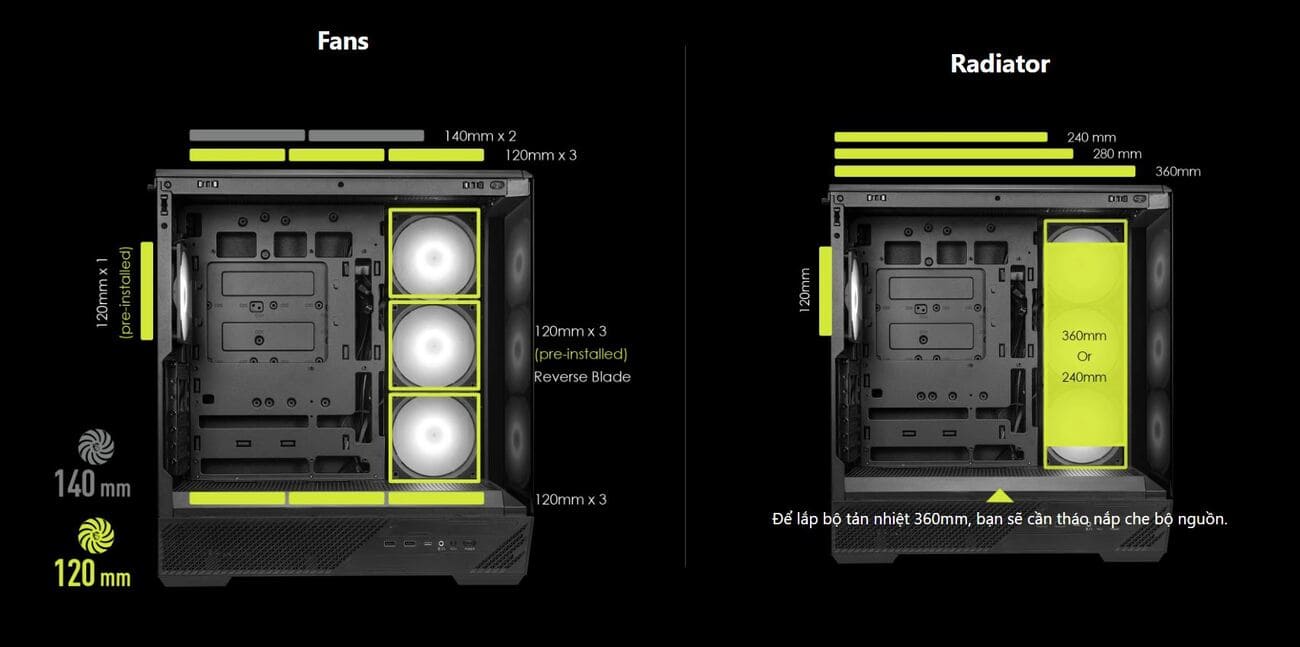 Fans

140mm x 2
120mm x 3

120mm x 1
(pre-installed)

120mm x 3
(pre-installed)
Reverse Blade

120mm x 3

140 mm
120 mm

Radiator

240 mm
280 mm
360mm

120mm

360mm
Or
240mm

Để lắp bộ tản nhiệt 360mm, bạn sẽ cần tháo nắp che bộ nguồn.