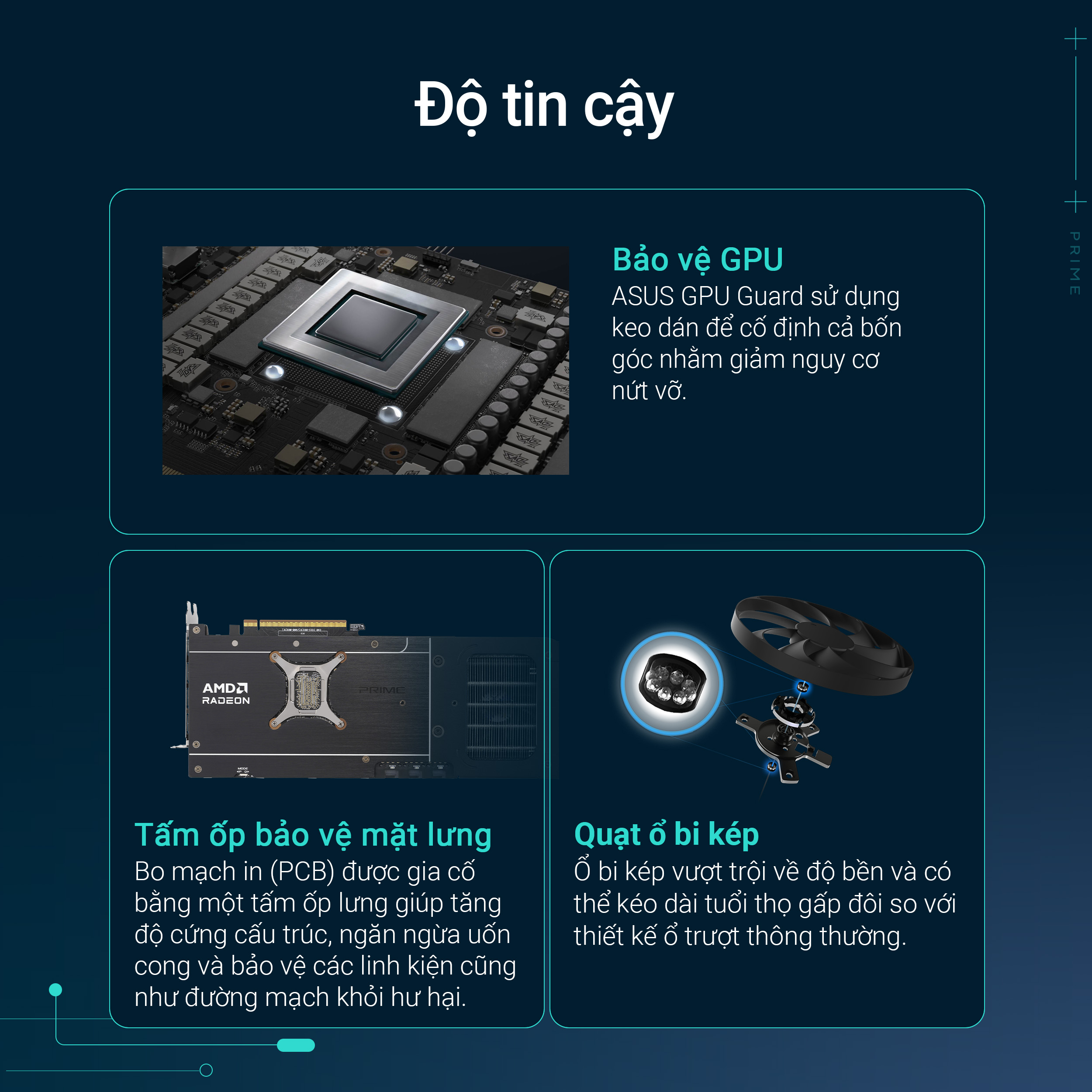 Độ tin cậy

PRIME

Bảo vệ GPU
ASUS GPU Guard sử dụng keo dán để cố định cả bốn góc nhằm giảm nguy cơ nứt vỡ.

AMD
RADEON

PRIME

Tấm ốp bảo vệ mặt lưng
Bo mạch in (PCB) được gia cố bằng một tấm ốp lưng giúp tăng độ cứng cấu trúc, ngăn ngừa uốn cong và bảo vệ các linh kiện cũng như đường mạch khỏi hư hại.

Quạt ổ bi kép
Ổ bi kép vượt trội về độ bền và có thể kéo dài tuổi thọ gấp đôi so với thiết kế ổ trượt thông thường.