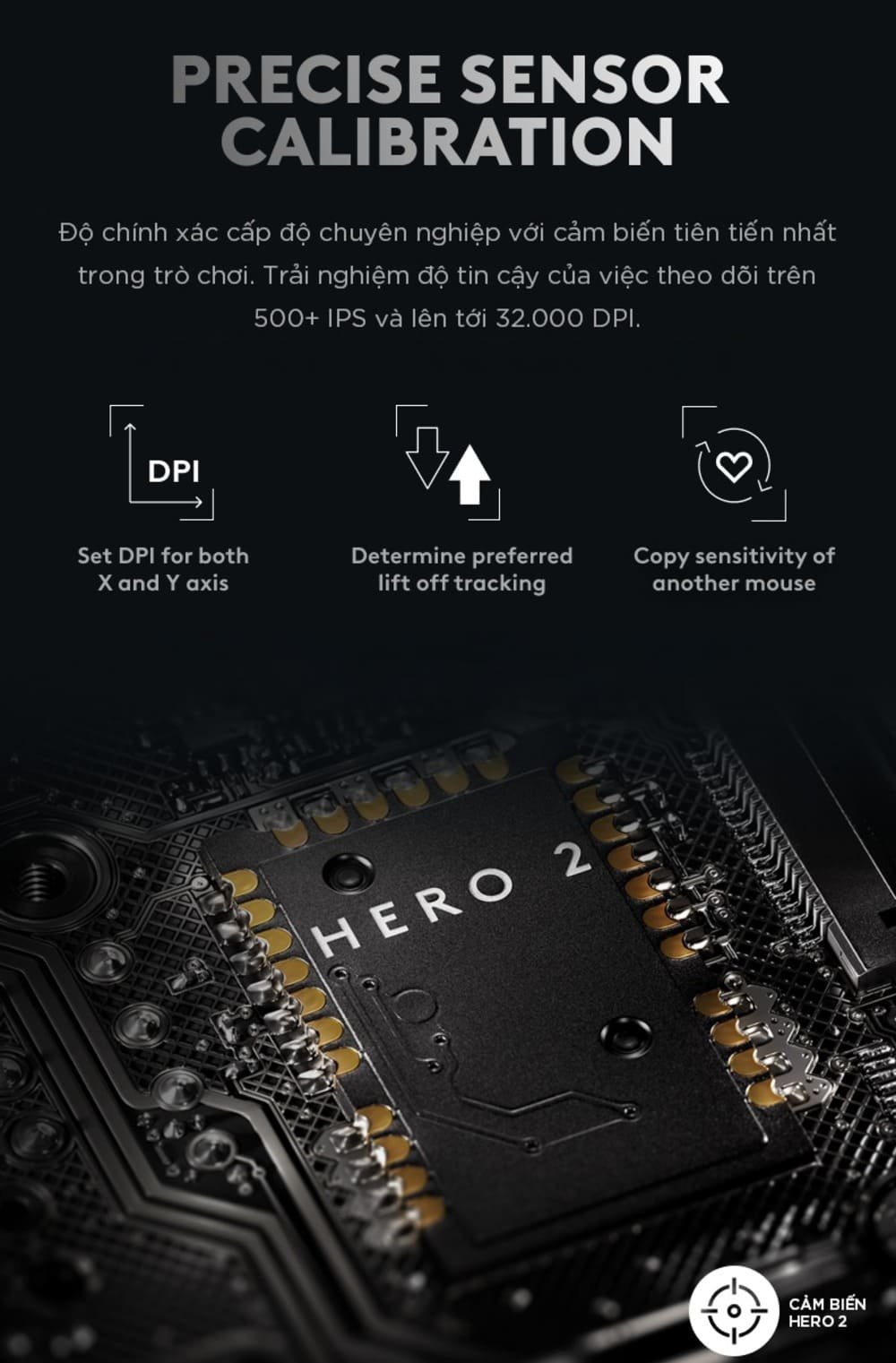 PRECISE SENSOR CALIBRATION

Độ chính xác cấp độ chuyên nghiệp với cảm biến tiên tiến nhất trong trò chơi. Trải nghiệm độ tin cậy của việc theo dõi trên 500+ IPS và lên tới 32.000 DPI.

DPI

Set DPI for both X and Y axis

Determine preferred lift off tracking

Copy sensitivity of another mouse

HERO 2

CẢM BIẾN HERO 2